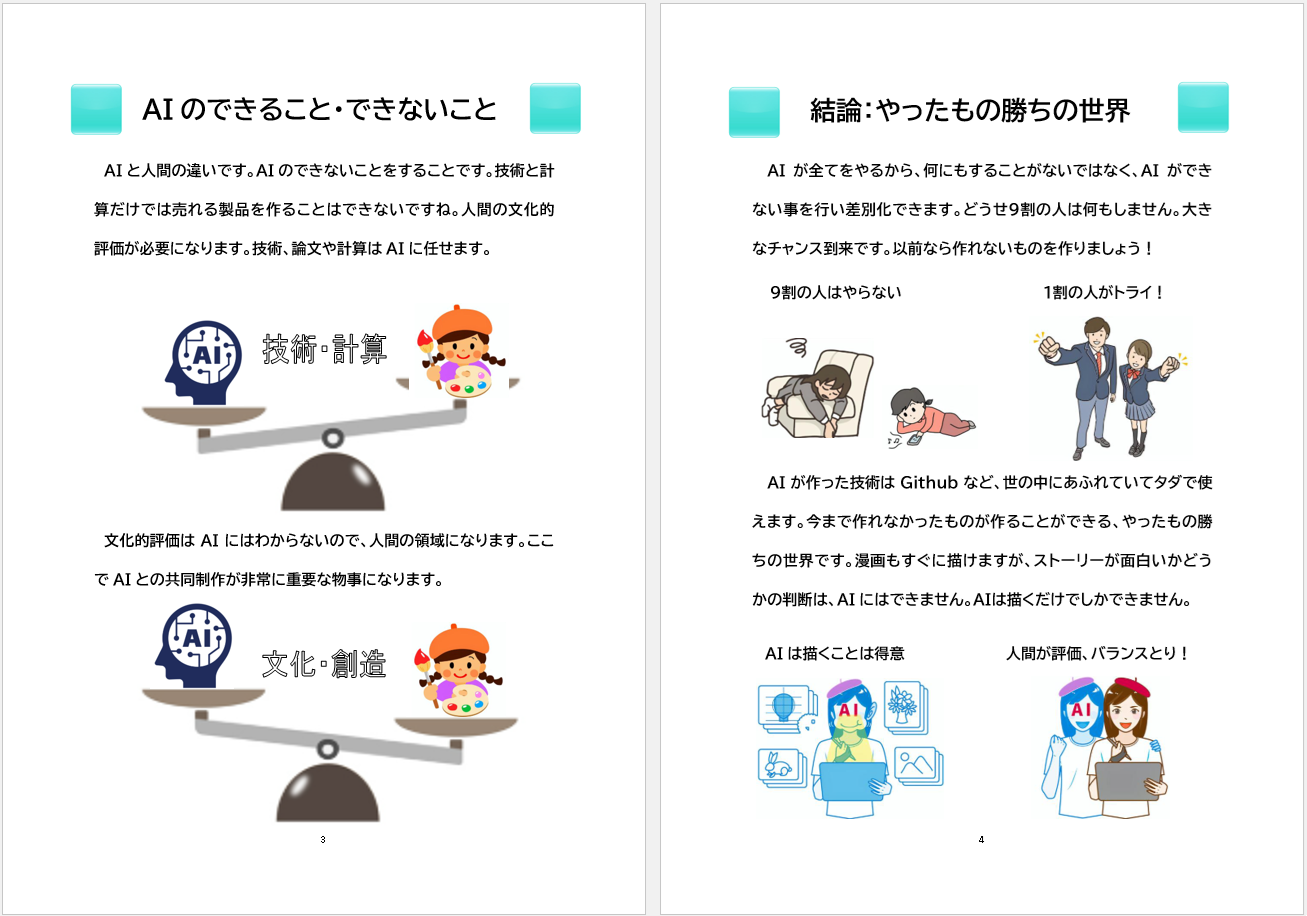 AI のできること・できないこと

AI と人間の違いです。AI のできないことをすることです。技術と計算だけでは売れる製品を作ることはできないですね。人間の文化的評価が必要になります。技術、論文や計算は AI に任せます。

AI

技術・計算

文化的評価は AI にはわからないので、人間の領域になります。ここで AI との共同制作が非常に重要な物事になります。

AI

文化・創造

3

結論：やったもの勝ちの世界

AI が全てをやるから、何にもすることがないではなく、AI ができない事を行い差別化できます。どうせ9割の人は何もしません。大きなチャンス到来です。以前なら作れないものを作りましょう！

9割の人はやらない

1割の人がトライ！

AI が作った技術は Github など、世の中にあふれていてタダで使えます。今まで作れなかったものが作ることができる、やったもの勝ちの世界です。漫画もすぐに描けますが、ストーリーが面白いかどうかの判断は、AI にはできません。AIは描くだけでしかできません。

AI は描くことは得意

人間が評価、バランスとり！

AI

AI

4